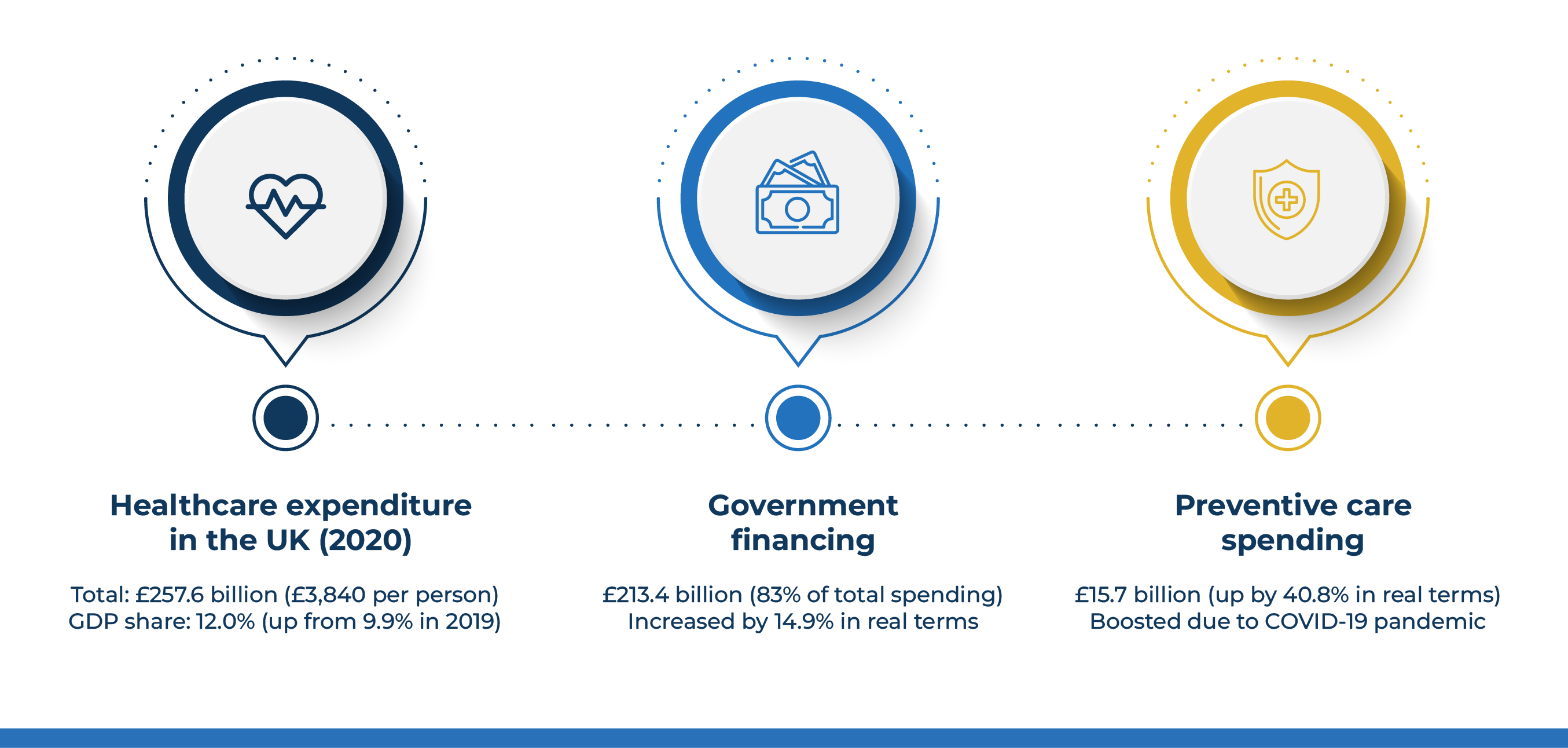 Healthcare expenditure in the UK (2020)

Total: £257.6 billion (£3,840 per person)
GDP share: 12.0% (up from 9.9% in 2019)

Government financing

£213.4 billion (83% of total spending)
Increased by 14.9% in real terms

Preventive care spending

£15.7 billion (up by 40.8% in real terms)
Boosted due to COVID-19 pandemic