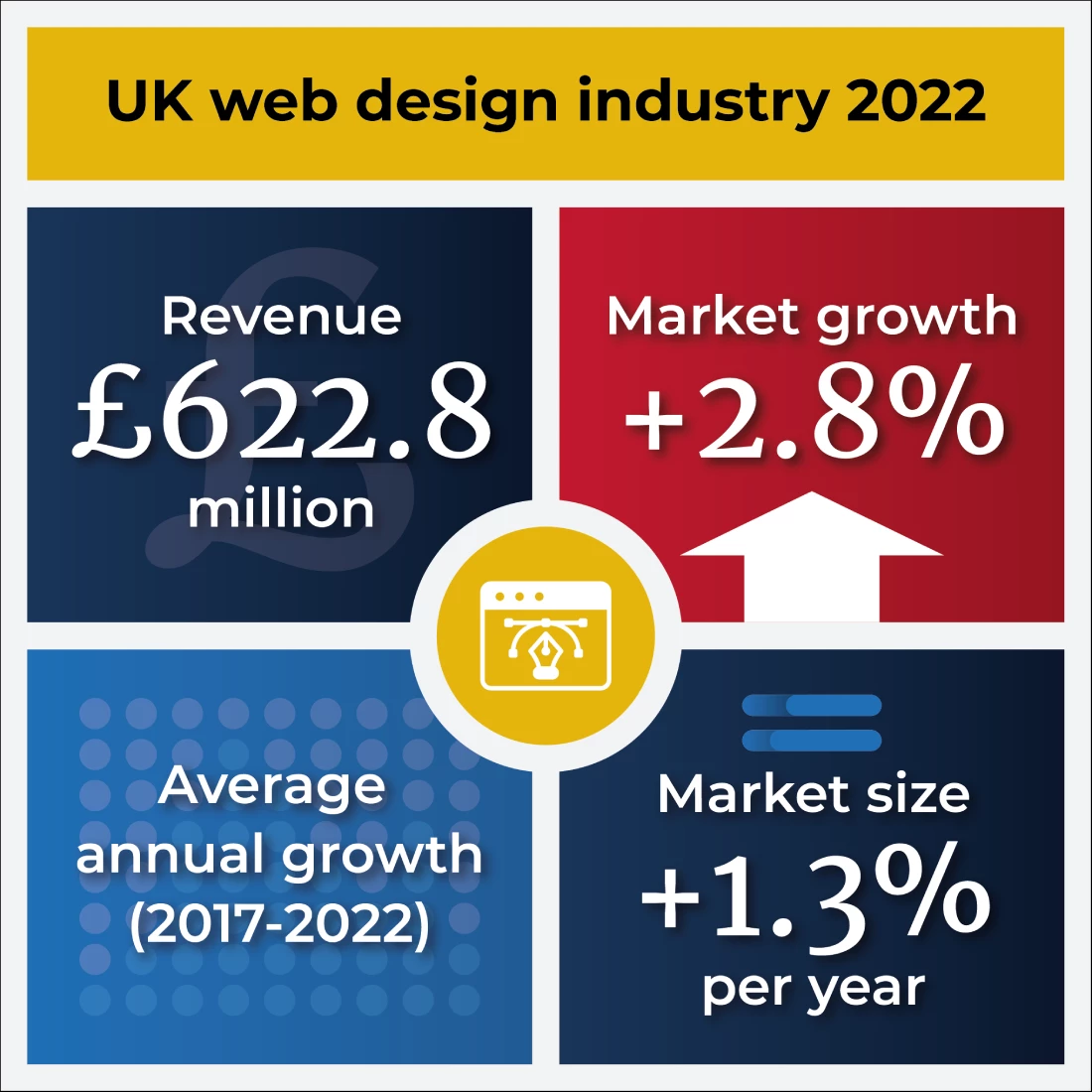 UK web design industry 2022

Revenue
£622.8
million

Market growth
+2.8%

Average
annual growth
(2017-2022)

Market size
+1.3%
per year