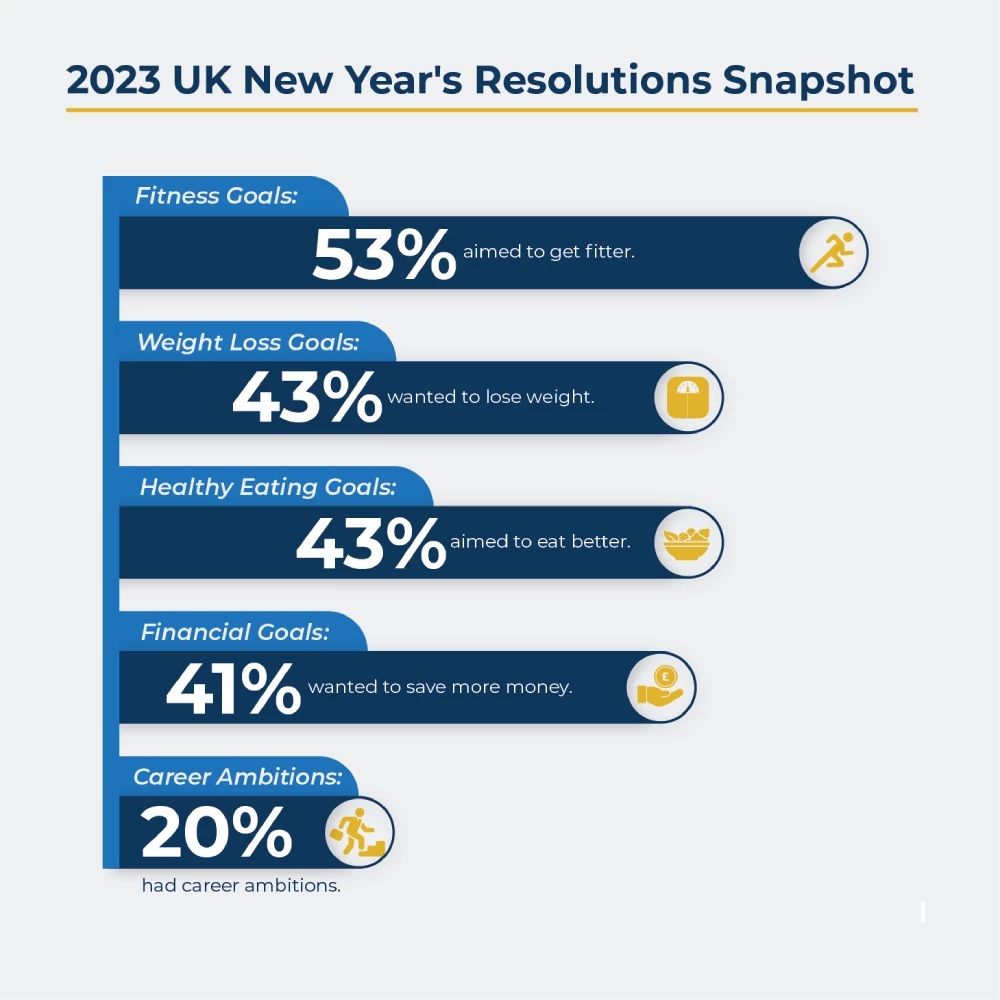 2023 UK New Year's Resolutions Snapshot

Fitness Goals:
53% aimed to get fitter.

Weight Loss Goals:
43% wanted to lose weight.

Healthy Eating Goals:
43% aimed to eat better.

Financial Goals:
41% wanted to save more money.

Career Ambitions:
20%
had career ambitions.